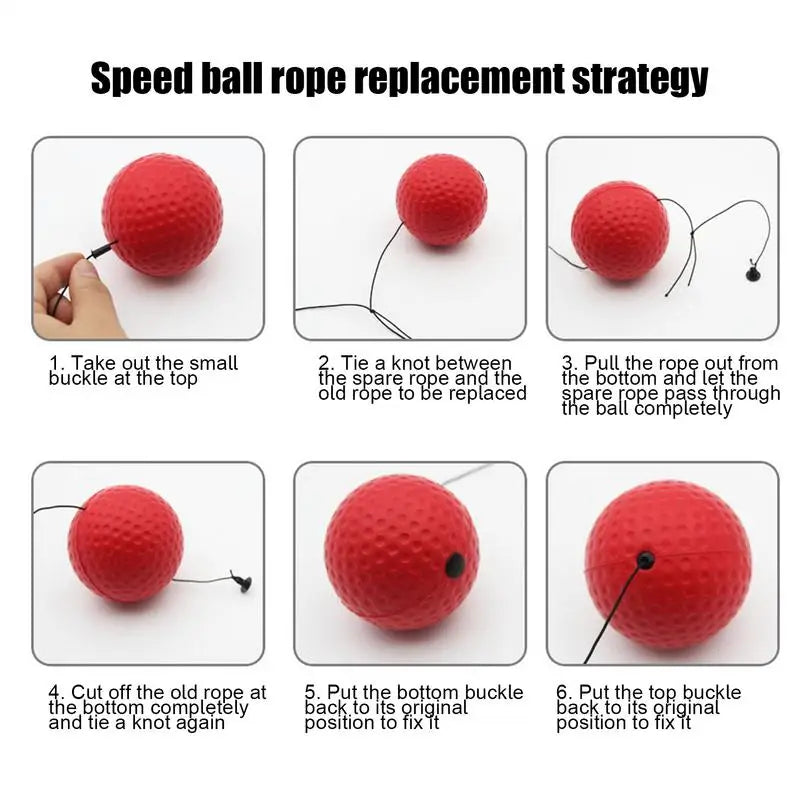 Speed ball rope replacement strategy

1. Take out the small buckle at the top

2. Tie a knot between the spare rope and the old rope to be replaced

3. Pull the rope out from the bottom and let the spare rope pass through the ball completely

4. Cut off the old rope at the bottom completely and tie a knot again

5. Put the bottom buckle back to its original position to fix it

6. Put the top buckle back to its original position to fix it